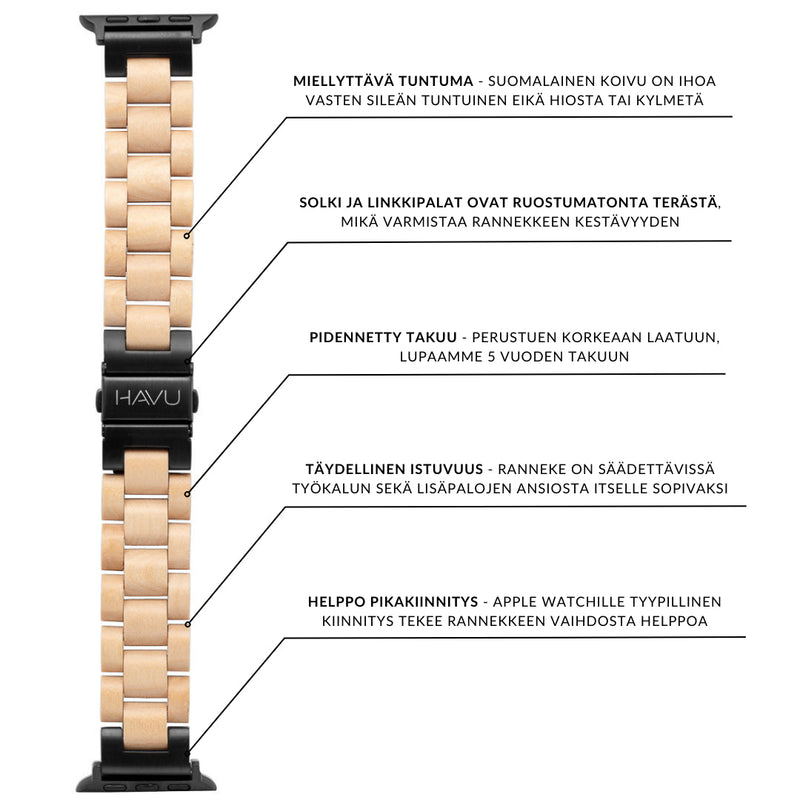 MIELLYTTÄVÄ TUNTUMA - SUOMALAINEN KOIVU ON IHOA VASTEN SILEÄN TUNTUINEN EIKÄ HIOSTA TAI KYLMETÄ

SOLKI JA LINKKIPALAT OVAT RUOSTUMATONTA TERÄSTÄ, MIKÄ VARMISTAA RANNEKKEEN KESTÄVYYDEN

PIDENNETTY TAKUU - PERUSTUEN KORKEAAN LAATUUN, LUPAAMME 5 VUODEN TAKUUN

HAVU

TÄYDELLINEN ISTUVUUS - RANNEKE ON SÄÄDETTÄVISSÄ TYÖKALUN SEKÄ LISÄPALOJEN ANSIOSTA ITSELLE SOPIVAKSI

HELPPO PIKAKIINNITYS - APPLE WATCHILLE TYYPILLINEN KIINNITYS TEKEE RANNEKKEEN VAIHDOSTA HELPPOA